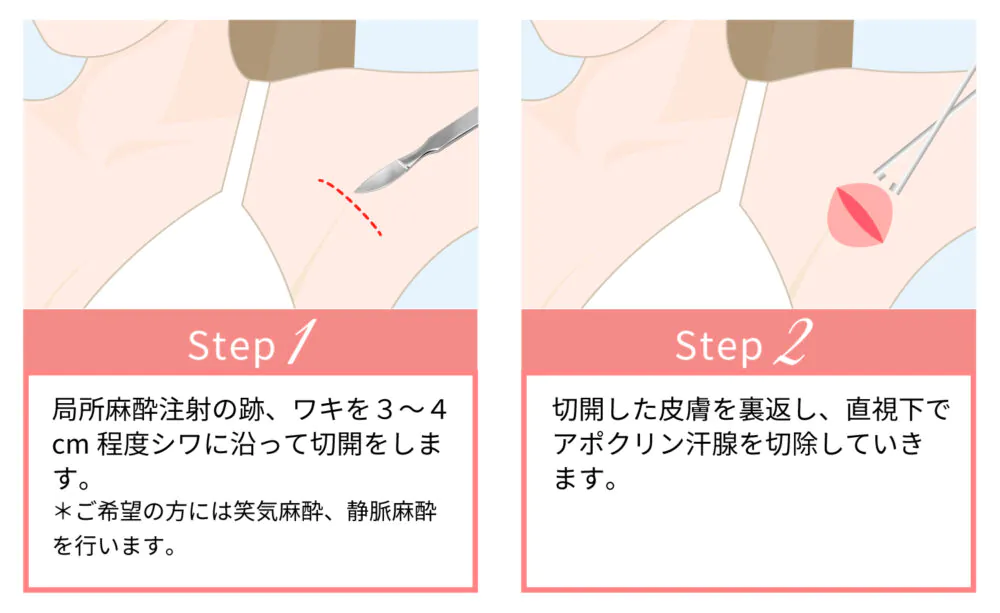 Step 1

局所麻酔注射の跡、ワキを３～４cm 程度シワに沿って切開をします。
＊ご希望の方には笑気麻酔、静脈麻酔を行います。

Step 2

切開した皮膚を裏返し、直視下でアポクリン汗腺を切除していきます。