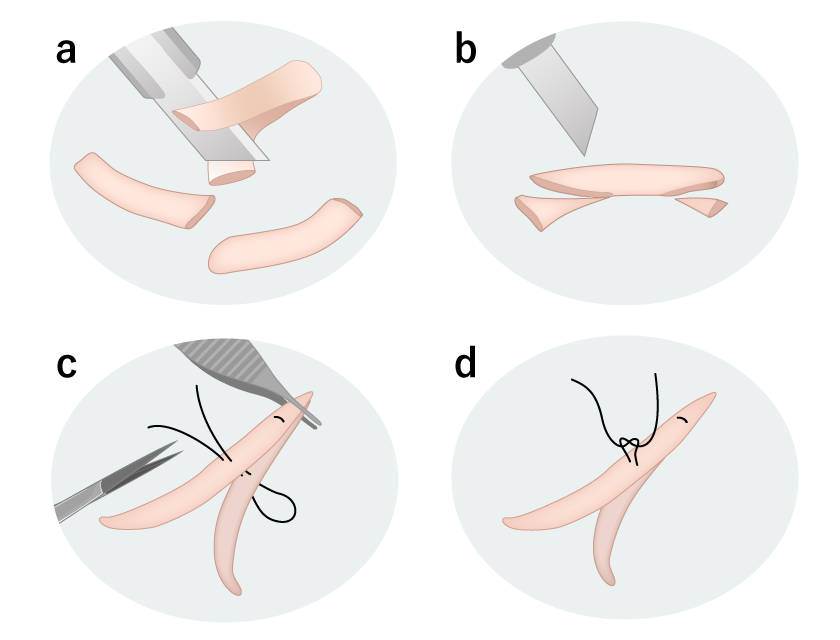 a

b

c

d